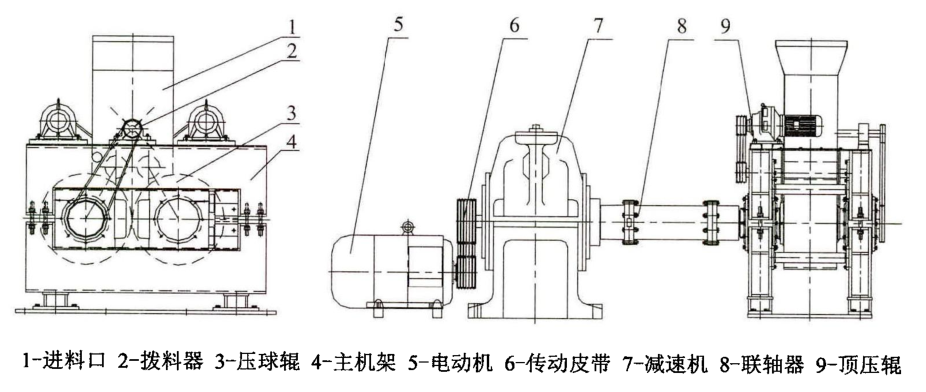 1
2
3
4
5
6
7
8
9

1-进料口 2-拨料器 3-压球辊 4-主机架 5-电动机 6-传动皮带 7-减速机 8-联轴器 9-顶压辊